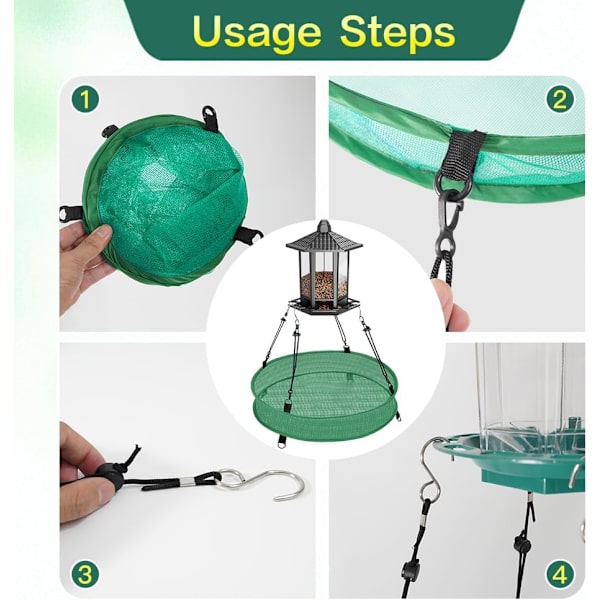 Usage Steps

1

2

3

4