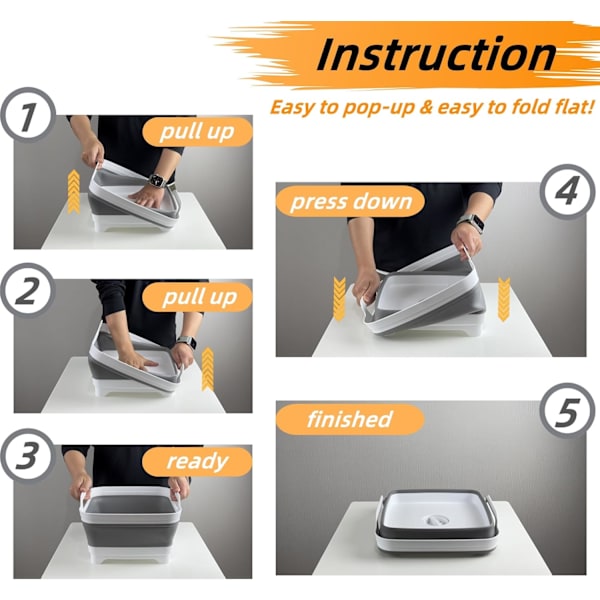 Instruction

Easy to pop-up & easy to fold flat!

1

pull up

2

pull up

3

ready

4

press down

5

finished