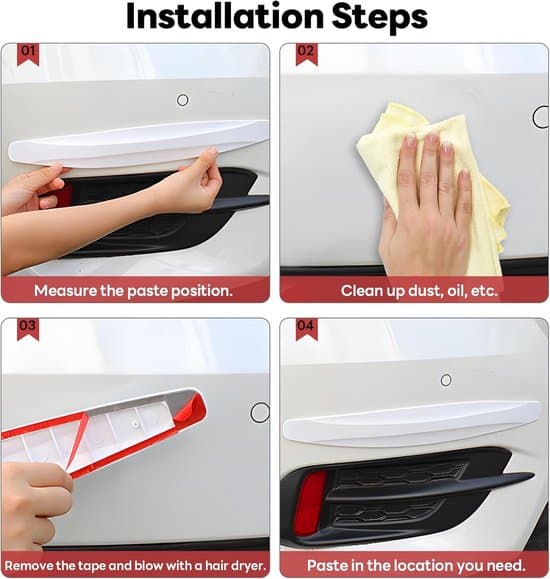 Installation Steps

01

Measure the paste position.

02

Clean up dust, oil, etc.

03

Remove the tape and blow with a hair dryer.

04

Paste in the location you need.