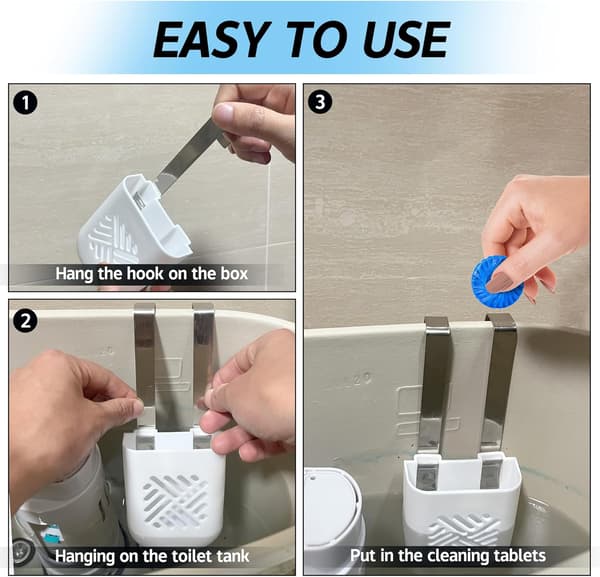 EASY TO USE

1

Hang the hook on the box

2

Hanging on the toilet tank

3

Put in the cleaning tablets