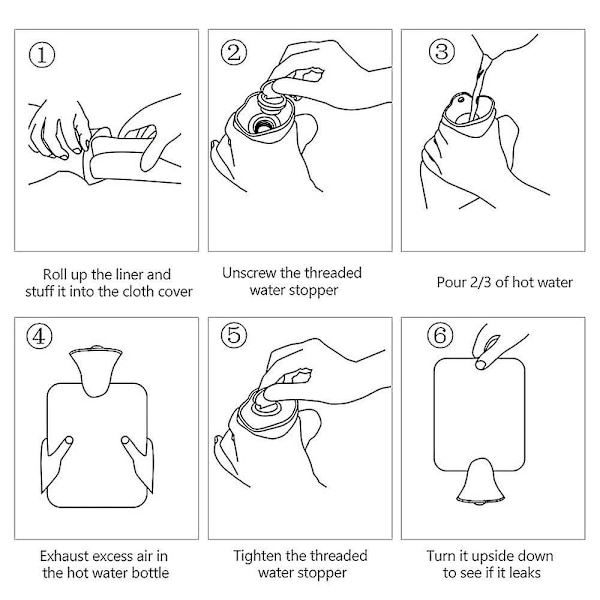 ①

Roll up the liner and stuff it into the cloth cover

②

Unscrew the threaded water stopper

③

Pour 2/3 of hot water

④

Exhaust excess air in the hot water bottle

⑤

Tighten the threaded water stopper

⑥

Turn it upside down to see if it leaks