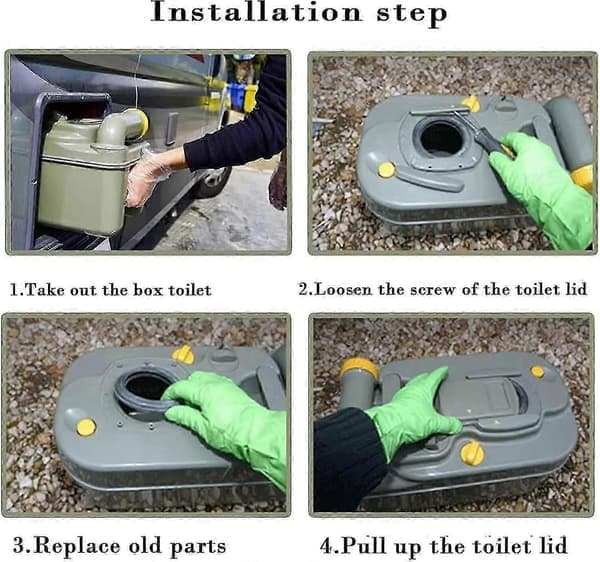 Installation step

1.Take out the box toilet

2.Loosen the screw of the toilet lid

3.Replace old parts

4.Pull up the toilet lid