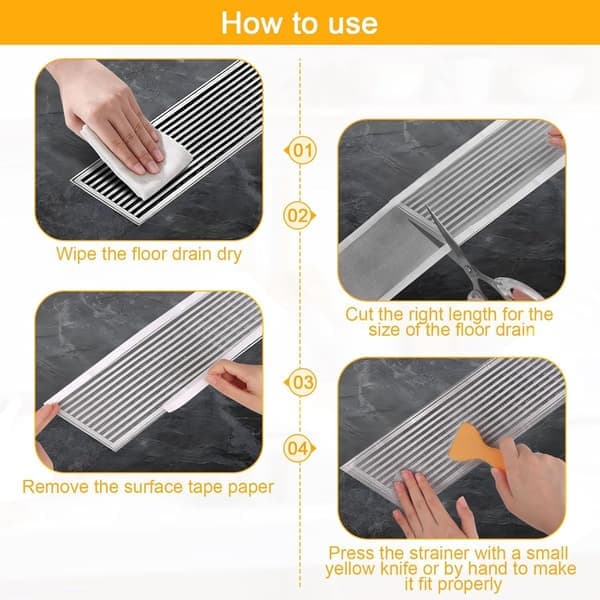 How to use

01

Wipe the floor drain dry

02

Cut the right length for the size of the floor drain

03

Remove the surface tape paper

04

Press the strainer with a small yellow knife or by hand to make it fit properly