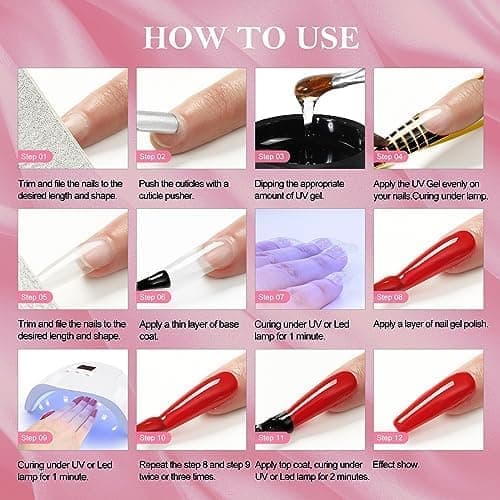 HOW TO USE

Step 01
Trim and file the nails to the desired length and shape.

Step 02
Push the cuticles with a cuticle pusher.

Step 03
Dipping the appropriate amount of UV gel.

Step 04
Apply the UV Gel evenly on your nails.Curing under lamp.

Step 05
Trim and file the nails to the desired length and shape.

Step 06
Apply a thin layer of base coat.

Step 07
Curing under UV or Led lamp for 1 minute.

Step 08
Apply a layer of nail gel polish.

Step 09
Curing under UV or Led lamp for 1 minute.

Step 10
Repeat the step 8 and step 9 twice or three times.

Step 11
Apply top coat, curing under UV or Led lamp for 2 minutes.

Step 12
Effect show.