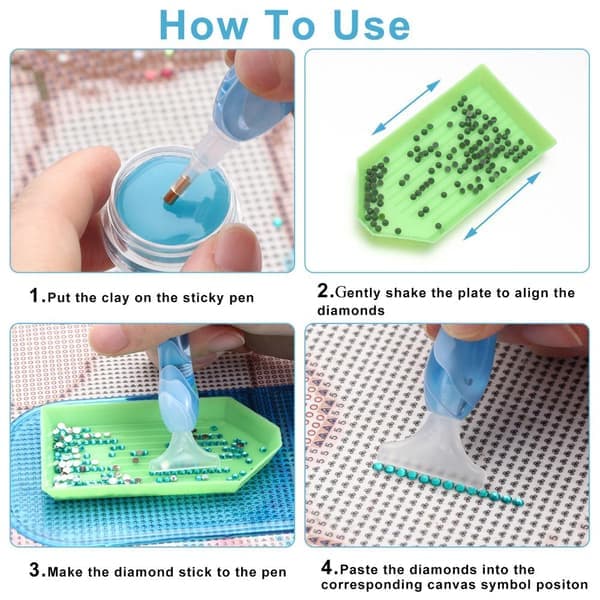 How To Use

1.Put the clay on the sticky pen

2.Gently shake the plate to align the diamonds

3.Make the diamond stick to the pen

4.Paste the diamonds into the corresponding canvas symbol positon