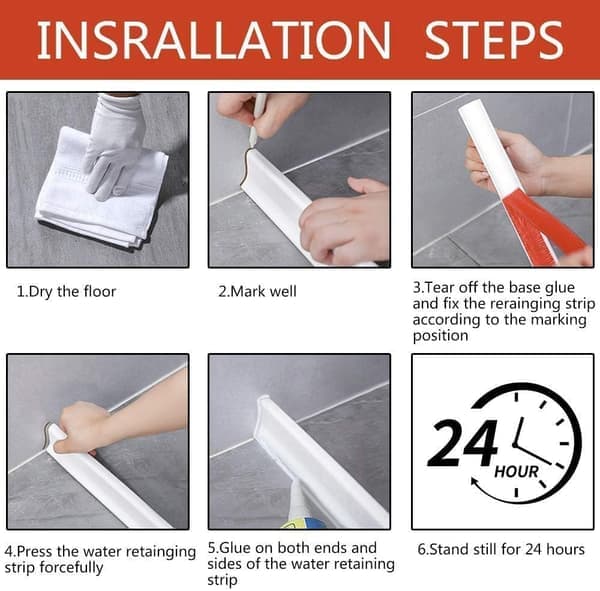 INSRALLATION STEPS

1.Dry the floor

2.Mark well

3.Tear off the base glue and fix the rerainging strip according to the marking position

4.Press the water retainging strip forcefully

5.Glue on both ends and sides of the water retaining strip

24 HOUR

6.Stand still for 24 hours