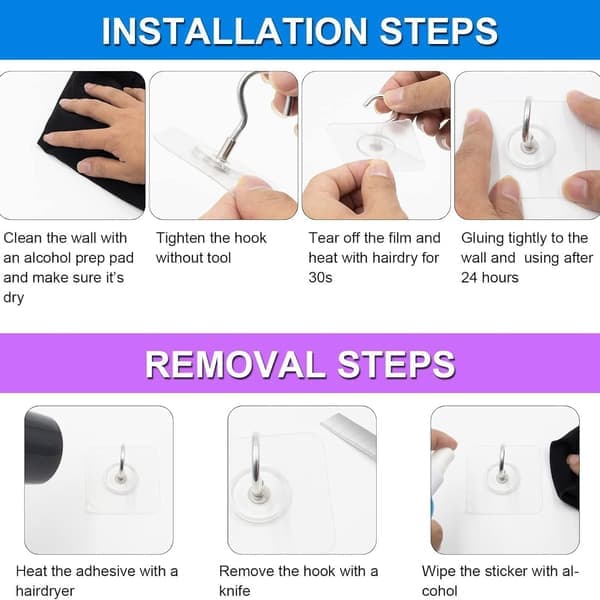 INSTALLATION STEPS

Clean the wall with an alcohol prep pad and make sure it's dry

Tighten the hook without tool

Tear off the film and heat with hairdry for 30s

Gluing tightly to the wall and using after 24 hours

REMOVAL STEPS

Heat the adhesive with a hairdryer

Remove the hook with a knife

Wipe the sticker with alcohol