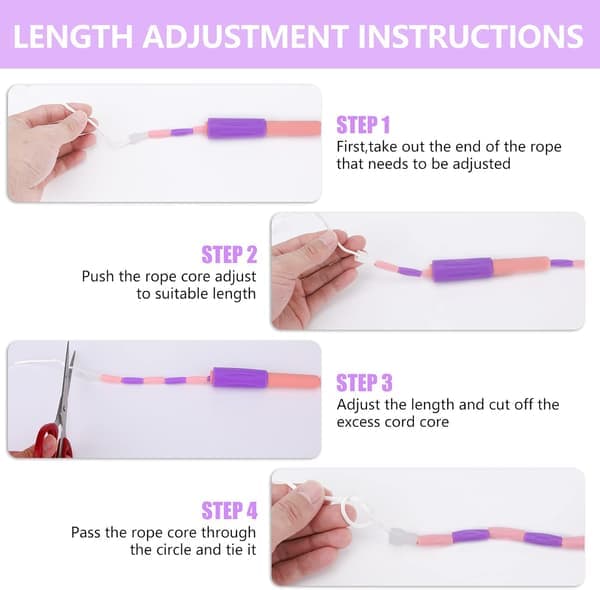 LENGTH ADJUSTMENT INSTRUCTIONS

STEP 1
First,take out the end of the rope that needs to be adjusted

STEP 2
Push the rope core adjust to suitable length

STEP 3
Adjust the length and cut off the excess cord core

STEP 4
Pass the rope core through the circle and tie it