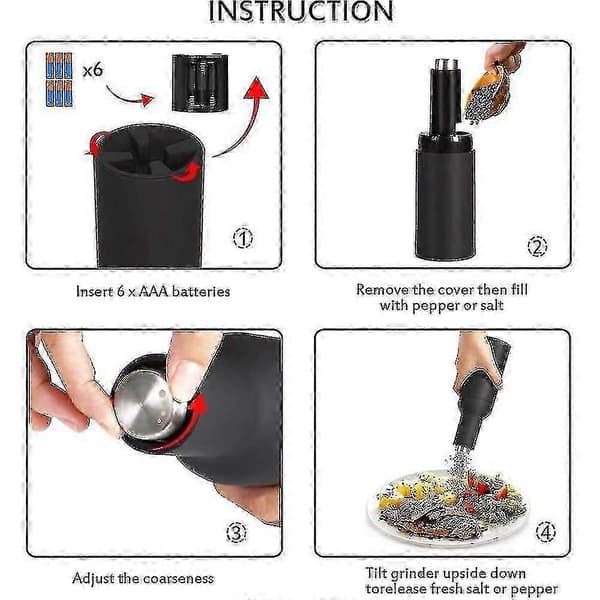 INSTRUCTION

x6

①

Insert 6 x AAA batteries

②

Remove the cover then fill with pepper or salt

③

Adjust the coarseness

④

Tilt grinder upside down torelease fresh salt or pepper