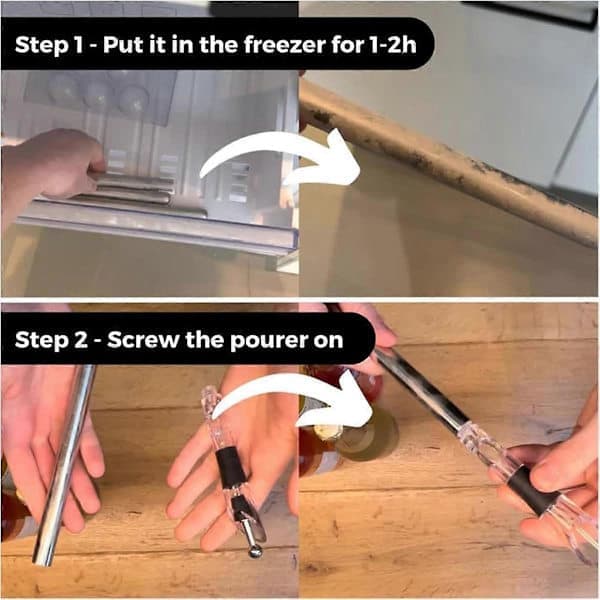 Step 1 - Put it in the freezer for 1-2h

Step 2 - Screw the pourer on