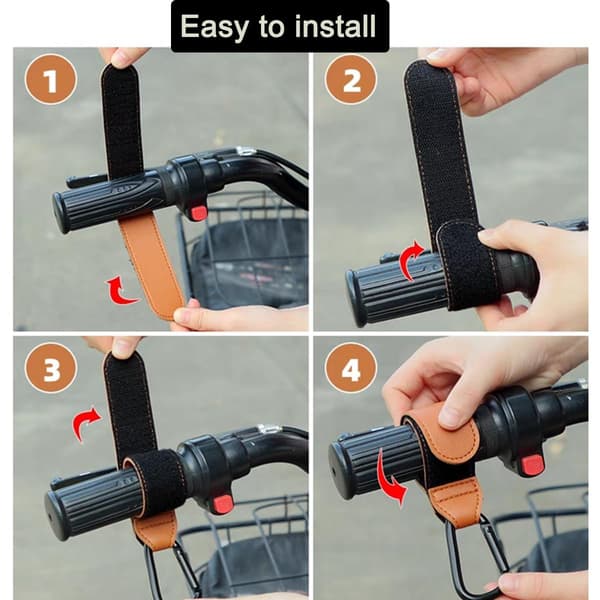 Easy to install

1

2

3

4