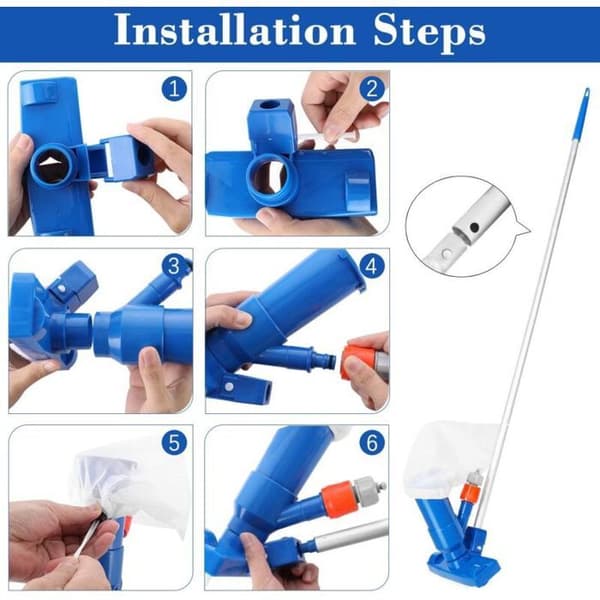 Installation Steps

1

2

3

4

5

6