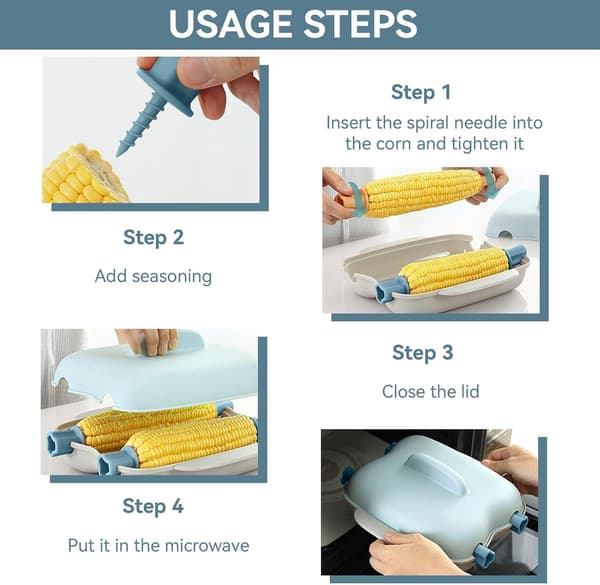 USAGE STEPS

Step 1

Insert the spiral needle into the corn and tighten it

Step 2

Add seasoning

Step 3

Close the lid

Step 4

Put it in the microwave