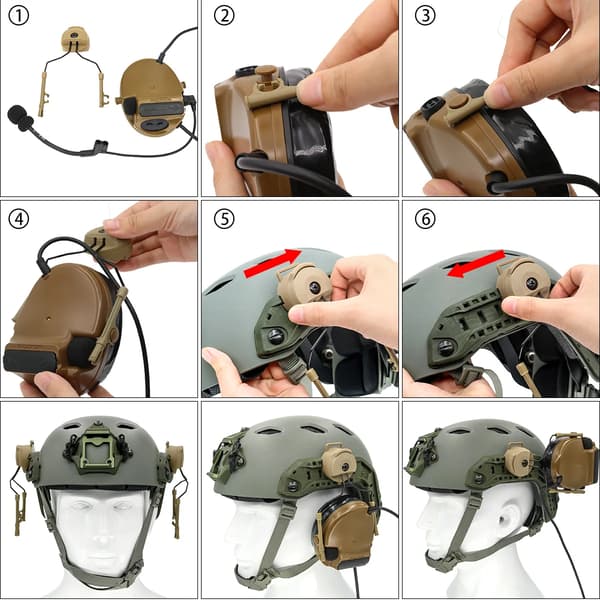 ①

②

③

④

⑤

⑥