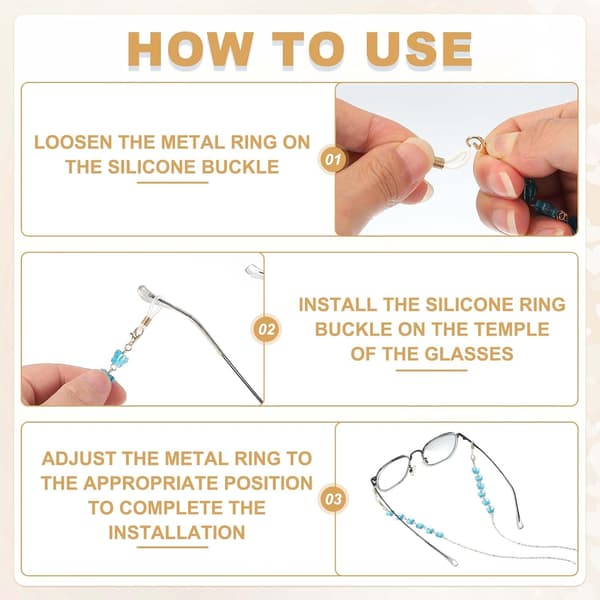 HOW TO USE

LOOSEN THE METAL RING ON THE SILICONE BUCKLE

01

02

INSTALL THE SILICONE RING BUCKLE ON THE TEMPLE OF THE GLASSES

ADJUST THE METAL RING TO THE APPROPRIATE POSITION TO COMPLETE THE INSTALLATION

03