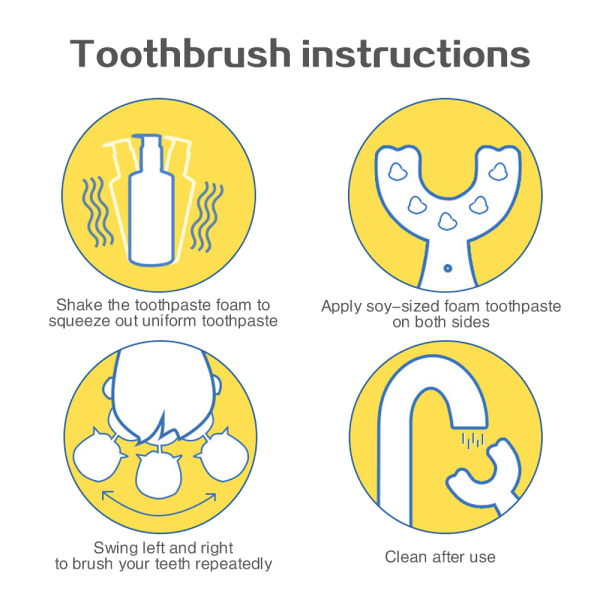 Toothbrush instructions

Shake the toothpaste foam to squeeze out uniform toothpaste

Apply soy-sized foam toothpaste on both sides

Swing left and right to brush your teeth repeatedly

Clean after use