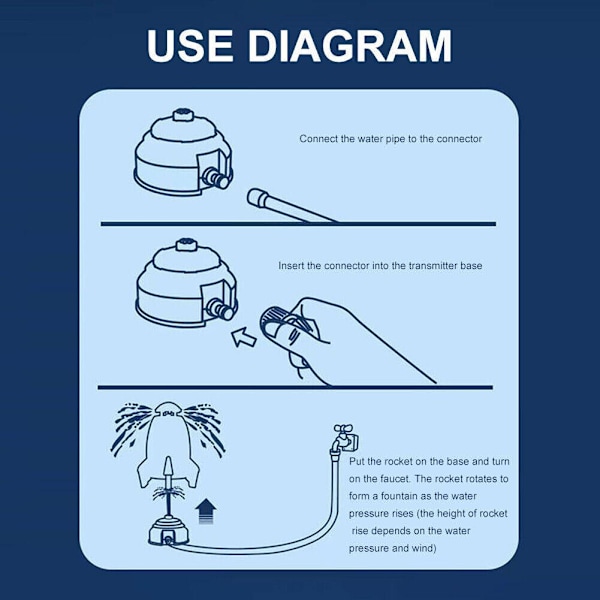 USE DIAGRAM

Connect the water pipe to the connector

Insert the connector into the transmitter base

Put the rocket on the base and turn on the faucet. The rocket rotates to form a fountain as the water pressure rises (the height of rocket rise depends on the water pressure and wind)