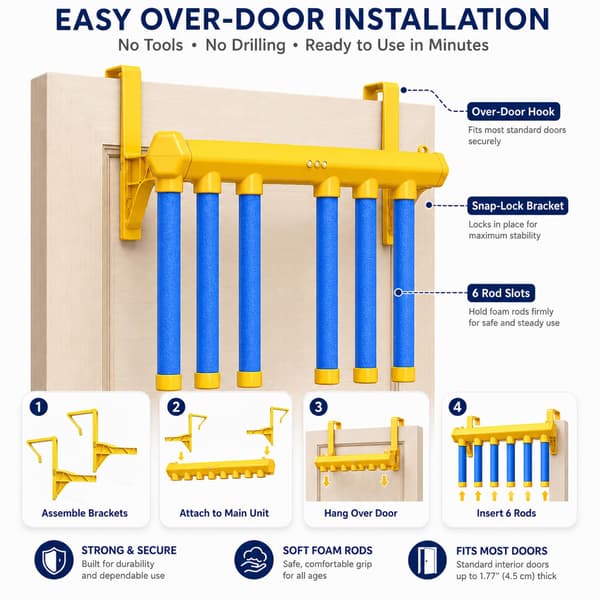 EASY OVER-DOOR INSTALLATION

No Tools • No Drilling • Ready to Use in Minutes

Over-Door Hook
Fits most standard doors securely

Snap-Lock Bracket
Locks in place for maximum stability

6 Rod Slots
Hold foam rods firmly for safe and steady use

1
Assemble Brackets

2
Attach to Main Unit

3
Hang Over Door

4
Insert 6 Rods

STRONG & SECURE
Built for durability and dependable use

SOFT FOAM RODS
Safe, comfortable grip for all ages

FITS MOST DOORS
Standard interior doors up to 1.77" (4.5 cm) thick