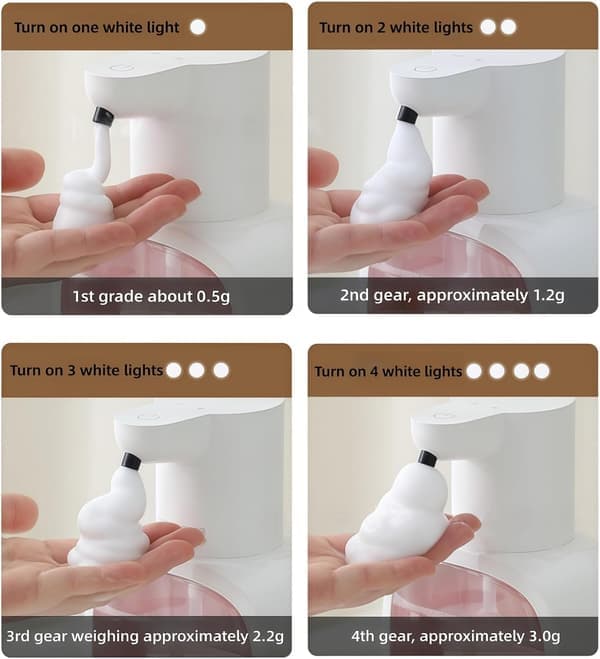 Turn on one white light

1st grade about 0.5g

Turn on 2 white lights

2nd gear, approximately 1.2g

Turn on 3 white lights

3rd gear weighing approximately 2.2g

Turn on 4 white lights

4th gear, approximately 3.0g