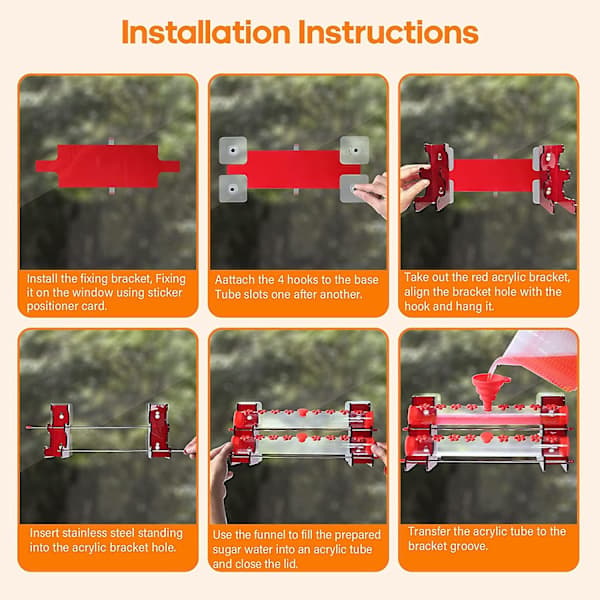 Installation Instructions

Install the fixing bracket, Fixing it on the window using sticker positioner card.

Aattach the 4 hooks to the base Tube slots one after another.

Take out the red acrylic bracket, align the bracket hole with the hook and hang it.

Insert stainless steel standing into the acrylic bracket hole.

Use the funnel to fill the prepared sugar water into an acrylic tube and close the lid.

Transfer the acrylic tube to the bracket groove.