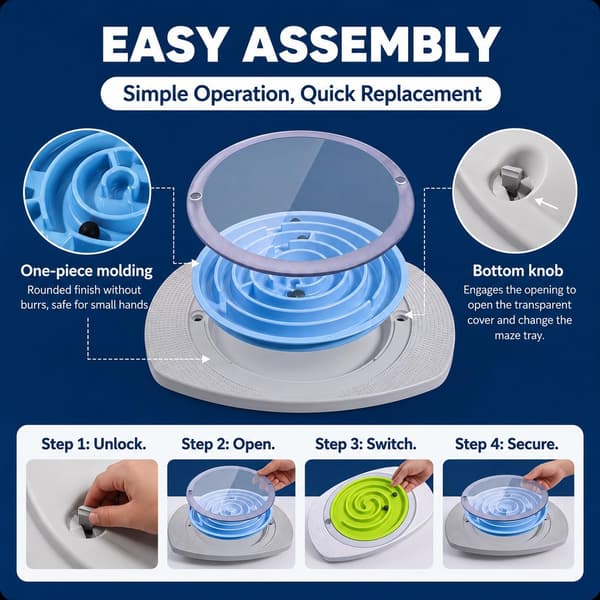 EASY ASSEMBLY

Simple Operation, Quick Replacement

One-piece molding

Rounded finish without burrs, safe for small hands

Bottom knob

Engages the opening to open the transparent cover and change the maze tray.

Step 1: Unlock.

Step 2: Open.

Step 3: Switch.

Step 4: Secure.