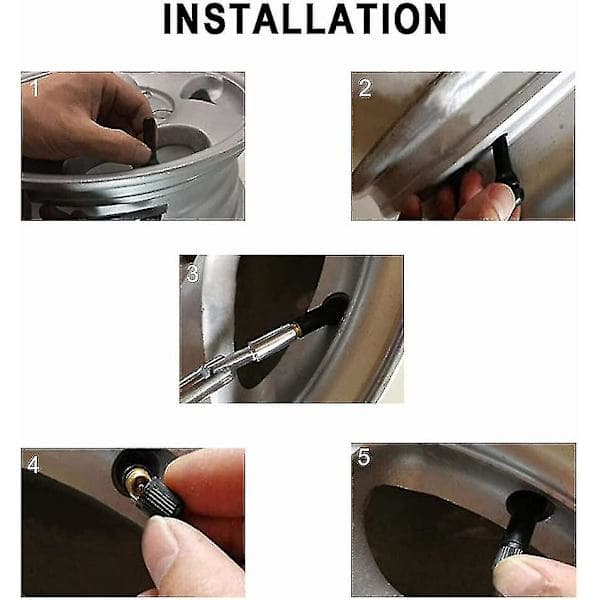 INSTALLATION

1

2

3

4

5