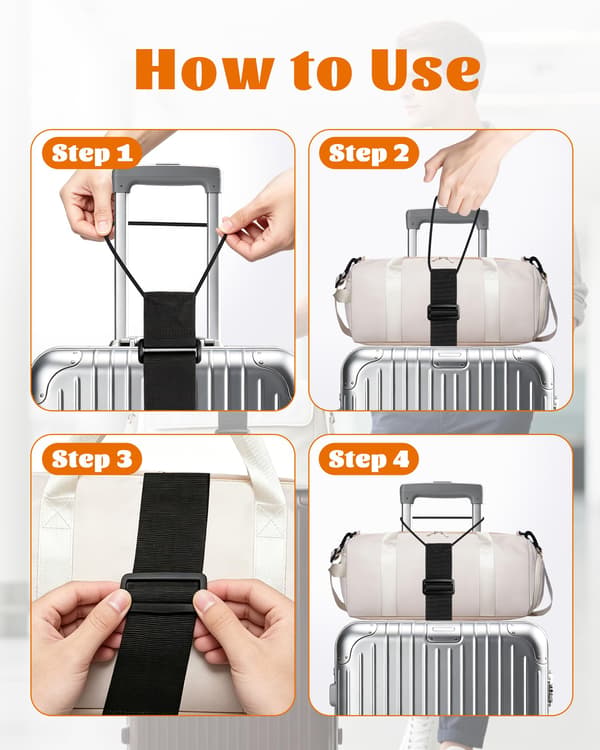 How to Use

Step 1

Step 2

Step 3

Step 4