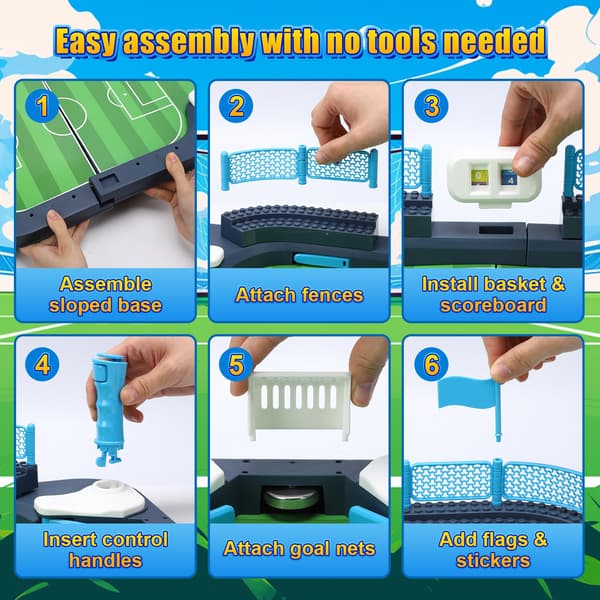 Easy assembly with no tools needed

1
Assemble sloped base

2
Attach fences

3
Install basket & scoreboard

4
Insert control handles

5
Attach goal nets

6
Add flags & stickers