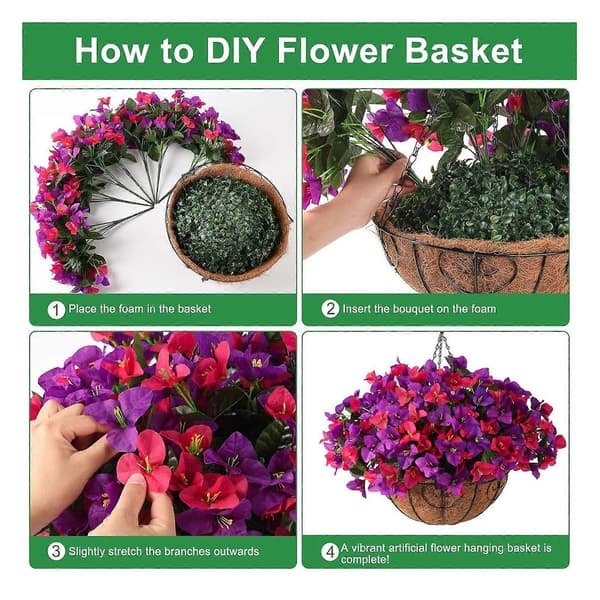 How to DIY Flower Basket

1 Place the foam in the basket

2 Insert the bouquet on the foam

3 Slightly stretch the branches outwards

4 A vibrant artificial flower hanging basket is complete!