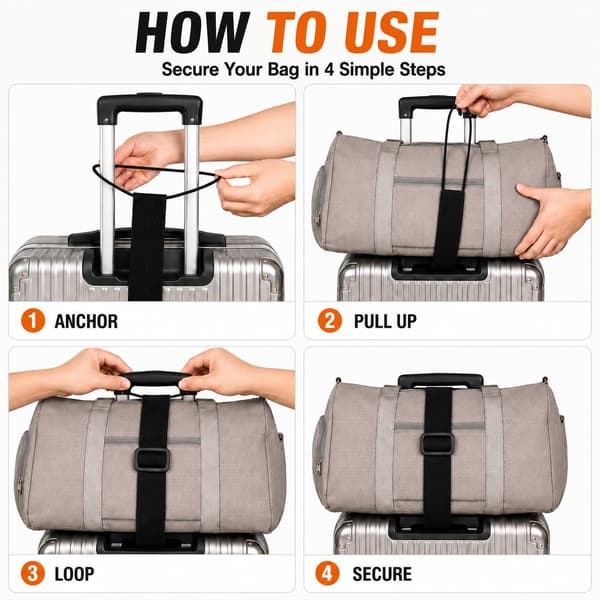 HOW TO USE
Secure Your Bag in 4 Simple Steps

1 ANCHOR

2 PULL UP

3 LOOP

4 SECURE