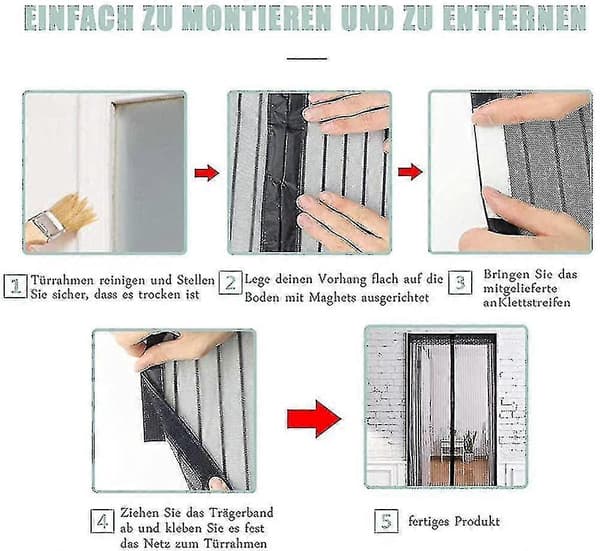 EINFACH ZU MONTIEREN UND ZU ENTFERNEN

1 Türrahmen reinigen und Stellen Sie sicher, dass es trocken ist

2 Lege deinen Vorhang flach auf die Boden mit Maghets ausgerichtet

3 Bringen Sie das mitgelieferte anKlettstreifen

4 Ziehen Sie das Trägerband ab und kleben Sie es fest das Netz zum Türrahmen

5 fertiges Produkt