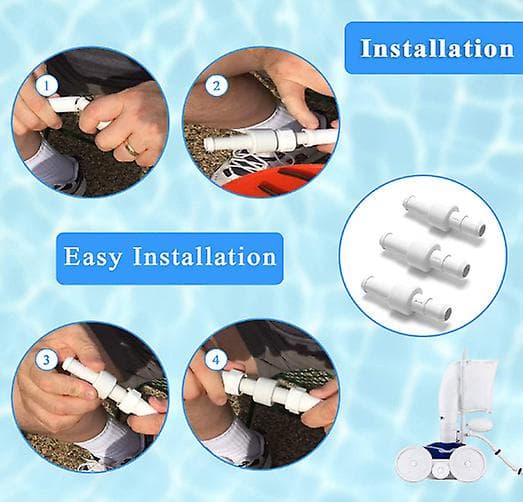 Installation

1

2

Easy Installation

3

4