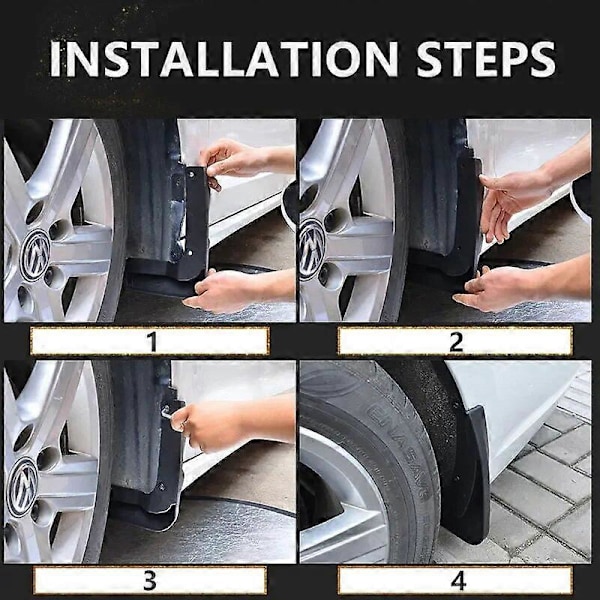 INSTALLATION STEPS

1

2

3

4