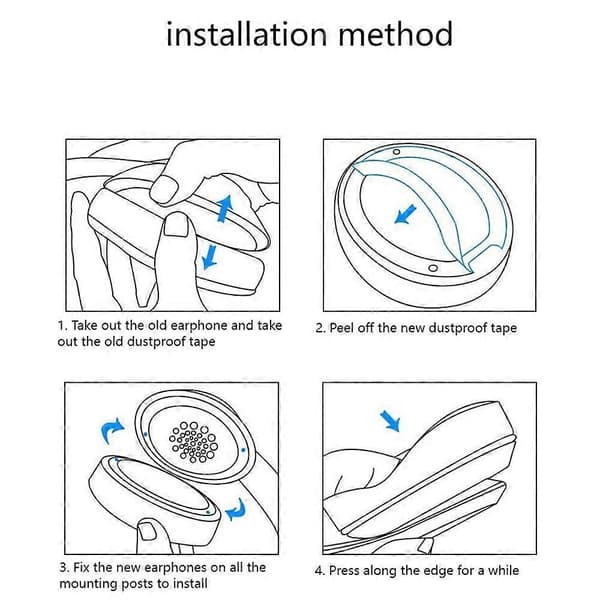 installation method

1. Take out the old earphone and take out the old dustproof tape

2. Peel off the new dustproof tape

3. Fix the new earphones on all the mounting posts to install

4. Press along the edge for a while