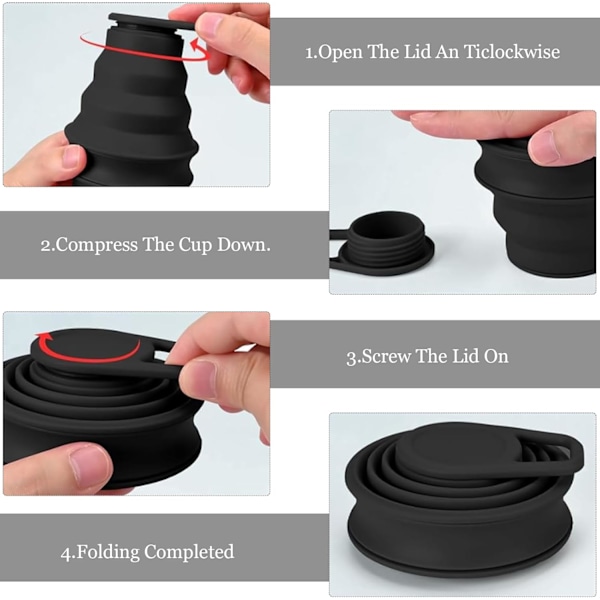 1.Open The Lid An Ticlockwise

2.Compress The Cup Down.

3.Screw The Lid On

4.Folding Completed