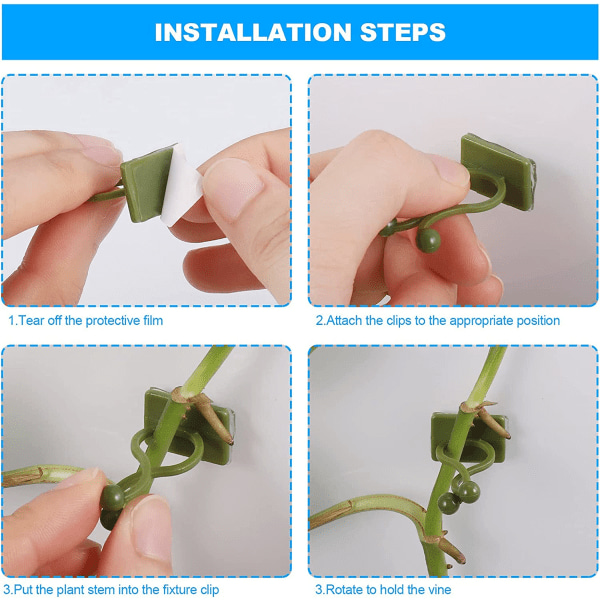 INSTALLATION STEPS

1.Tear off the protective film

2.Attach the clips to the appropriate position

3.Put the plant stem into the fixture clip

3.Rotate to hold the vine