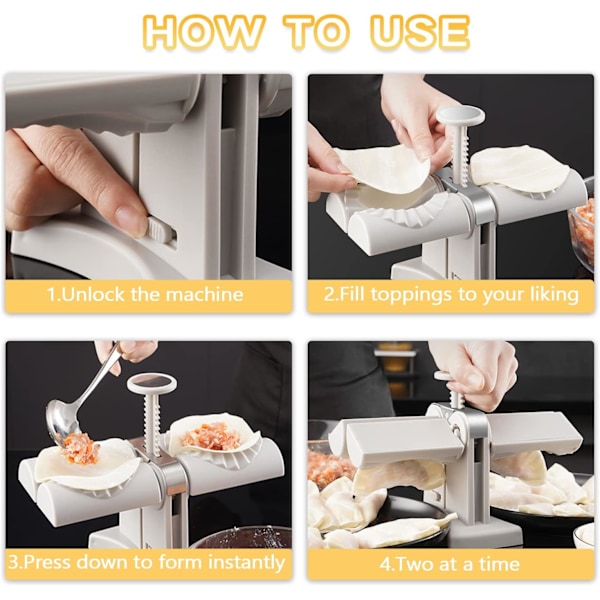 HOW TO USE

1.Unlock the machine

2.Fill toppings to your liking

3.Press down to form instantly

4.Two at a time