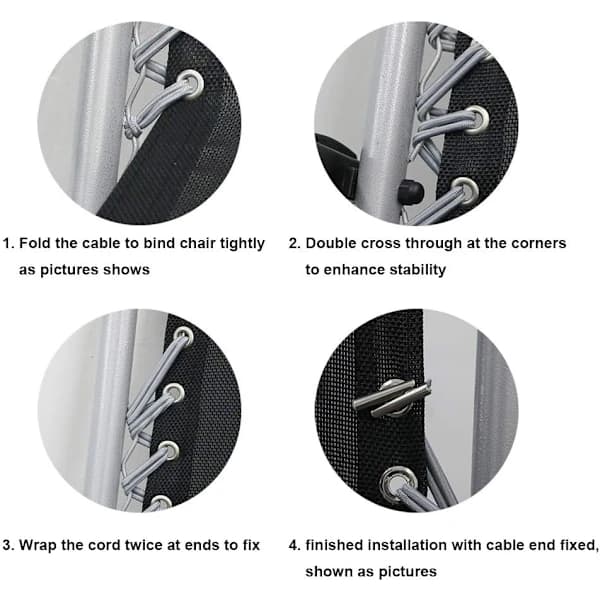 1. Fold the cable to bind chair tightly as pictures shows

2. Double cross through at the corners to enhance stability

3. Wrap the cord twice at ends to fix

4. finished installation with cable end fixed, shown as pictures