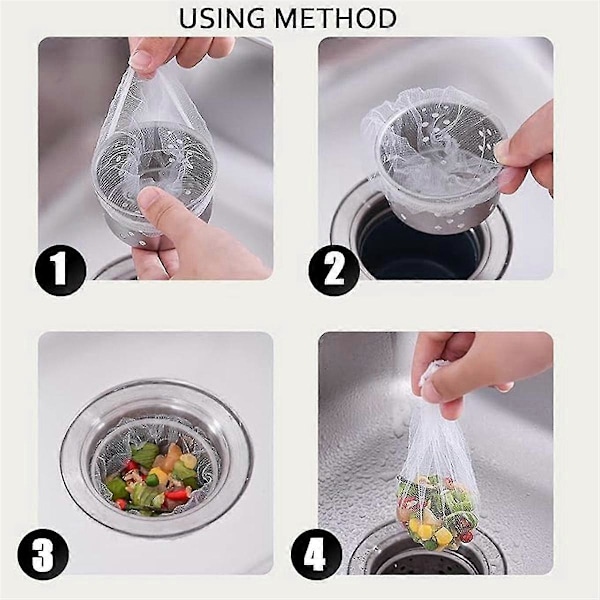 USING METHOD

1

2

3

4