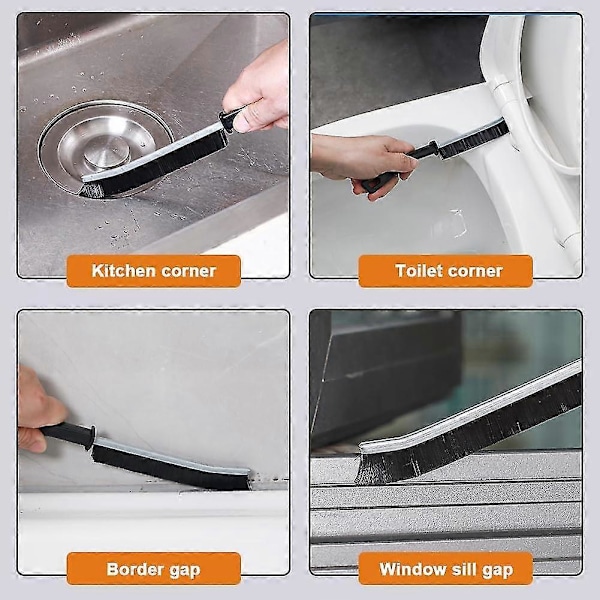 Kitchen corner

Toilet corner

Border gap

Window sill gap