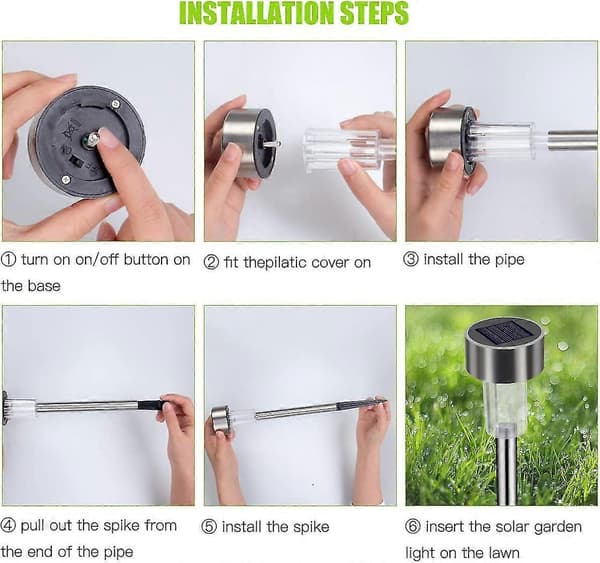 INSTALLATION STEPS

① turn on on/off button on the base

② fit thepilatic cover on

③ install the pipe

④ pull out the spike from the end of the pipe

⑤ install the spike

⑥ insert the solar garden light on the lawn