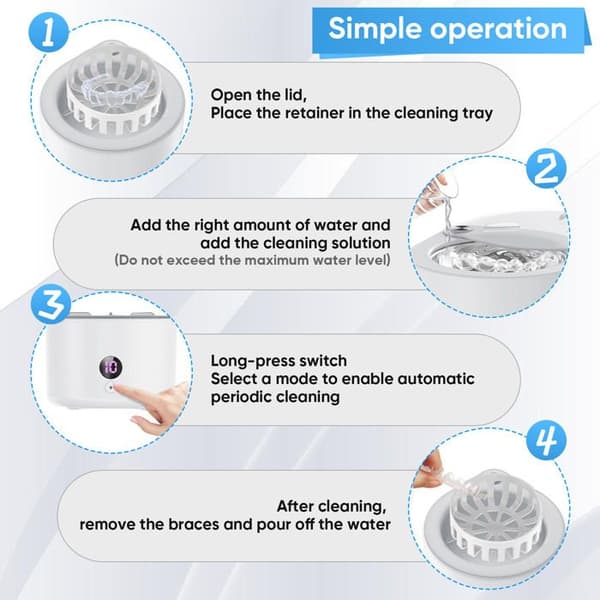 Simple operation

1

Open the lid,
Place the retainer in the cleaning tray

2

Add the right amount of water and add the cleaning solution
(Do not exceed the maximum water level)

3

10

Long-press switch
Select a mode to enable automatic periodic cleaning

4

After cleaning,
remove the braces and pour off the water