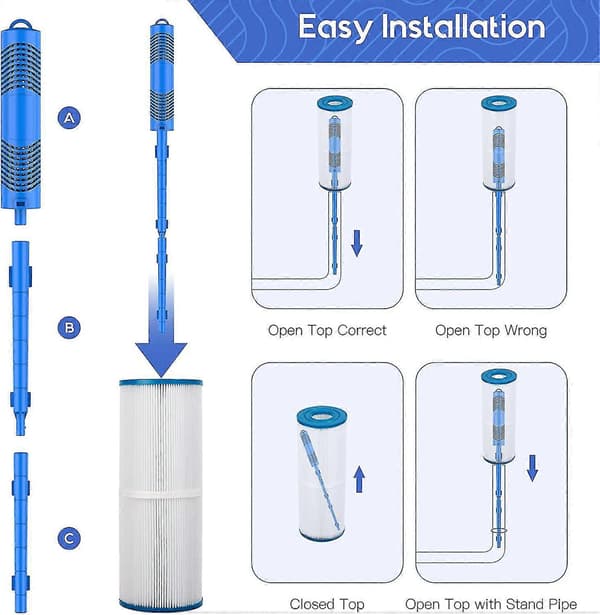 Easy Installation

A

B

C

Open Top Correct

Open Top Wrong

Closed Top

Open Top with Stand Pipe