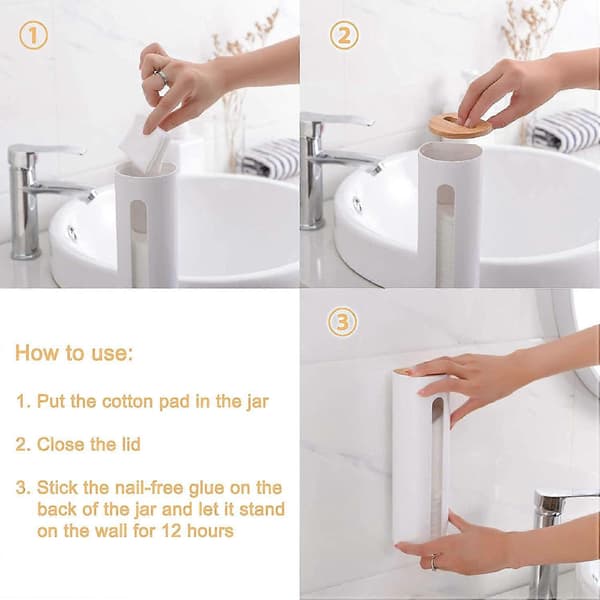 ①

②

How to use:

1. Put the cotton pad in the jar

2. Close the lid

3. Stick the nail-free glue on the back of the jar and let it stand on the wall for 12 hours

③