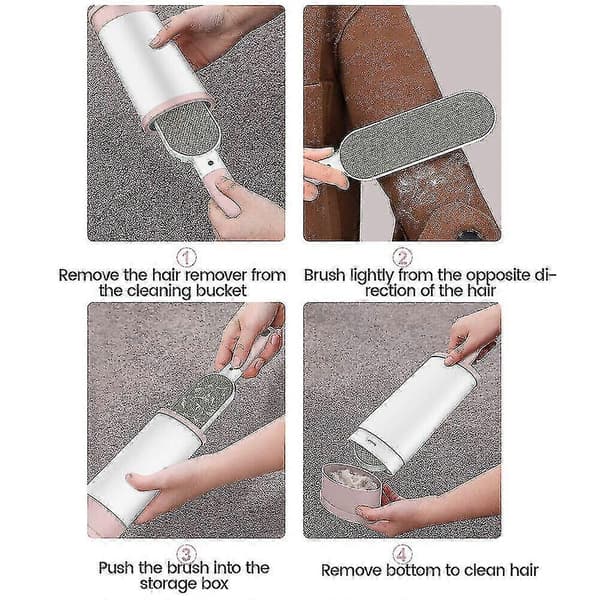 ①
Remove the hair remover from the cleaning bucket

②
Brush lightly from the opposite direction of the hair

③
Push the brush into the storage box

④
Remove bottom to clean hair