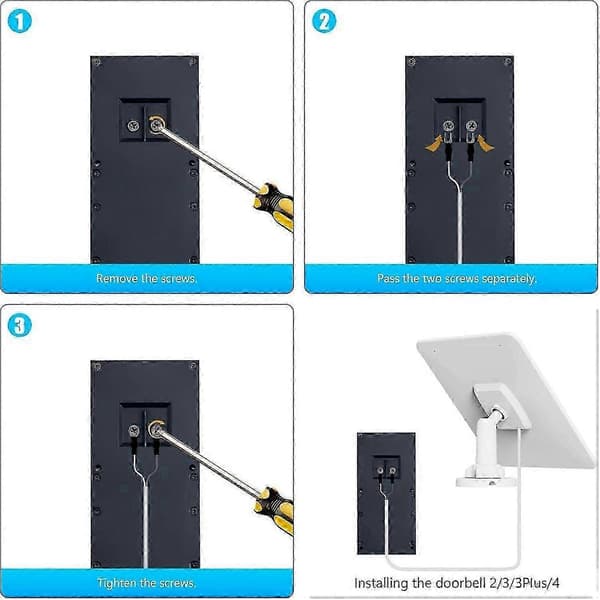 1

Remove the screws.

2

Pass the two screws separately.

3

Tighten the screws.

Installing the doorbell 2/3/3Plus/4