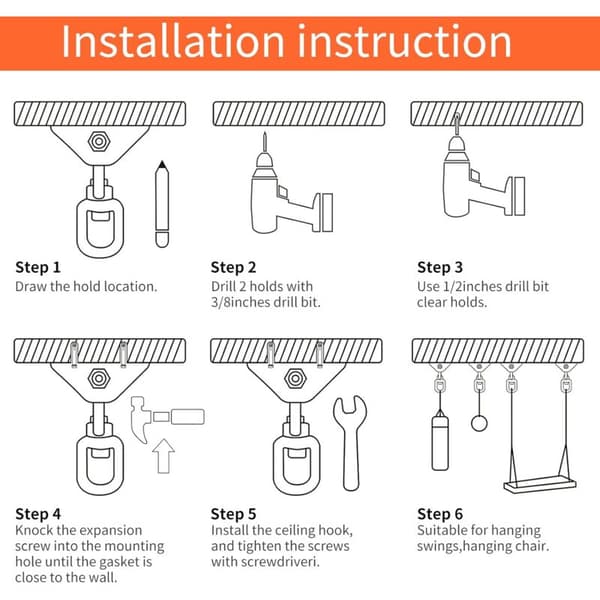 Installation instruction

Step 1
Draw the hold location.

Step 2
Drill 2 holds with 3/8inches drill bit.

Step 3
Use 1/2inches drill bit clear holds.

Step 4
Knock the expansion screw into the mounting hole until the gasket is close to the wall.

Step 5
Install the ceiling hook, and tighten the screws with screwdriveri.

Step 6
Suitable for hanging swings,hanging chair.