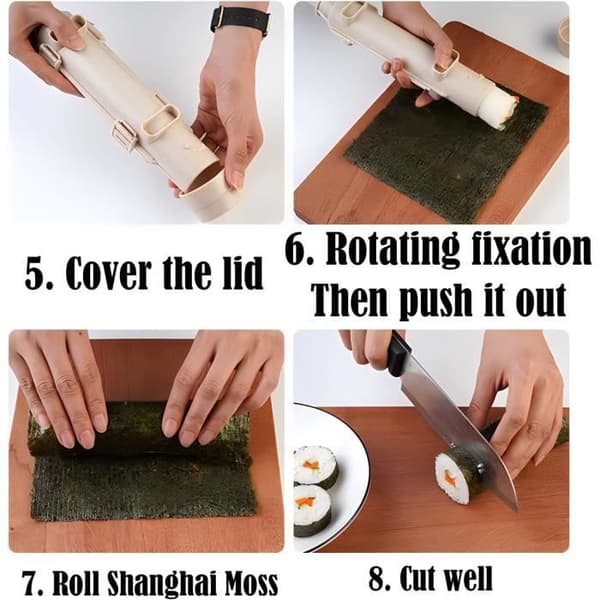 5. Cover the lid

6. Rotating fixation
Then push it out

7. Roll Shanghai Moss

8. Cut well