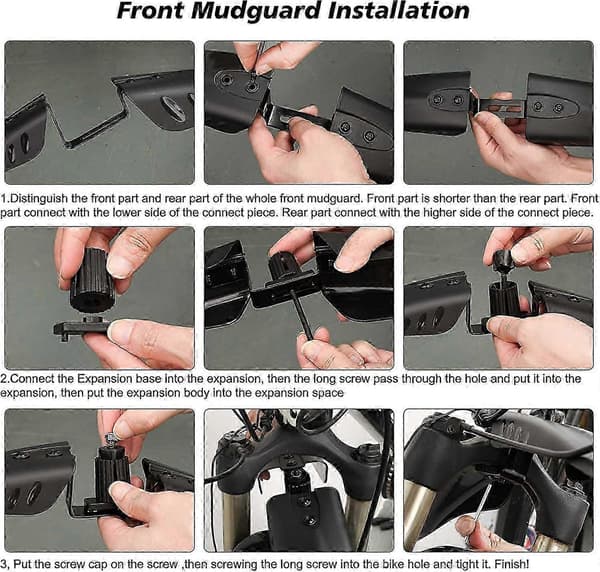 Front Mudguard Installation

1.Distinguish the front part and rear part of the whole front mudguard. Front part is shorter than the rear part. Front part connect with the lower side of the connect piece. Rear part connect with the higher side of the connect piece.

2.Connect the Expansion base into the expansion, then the long screw pass through the hole and put it into the expansion, then put the expansion body into the expansion space

3, Put the screw cap on the screw ,then screwing the long screw into the bike hole and tight it. Finish!