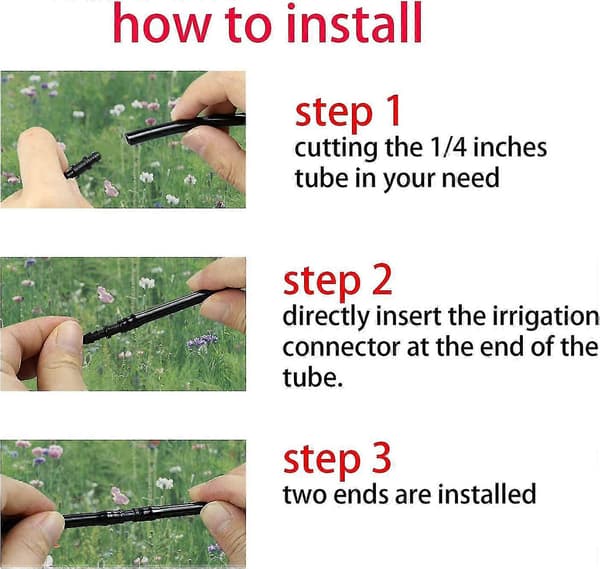 how to install

step 1
cutting the 1/4 inches tube in your need

step 2
directly insert the irrigation connector at the end of the tube.

step 3
two ends are installed